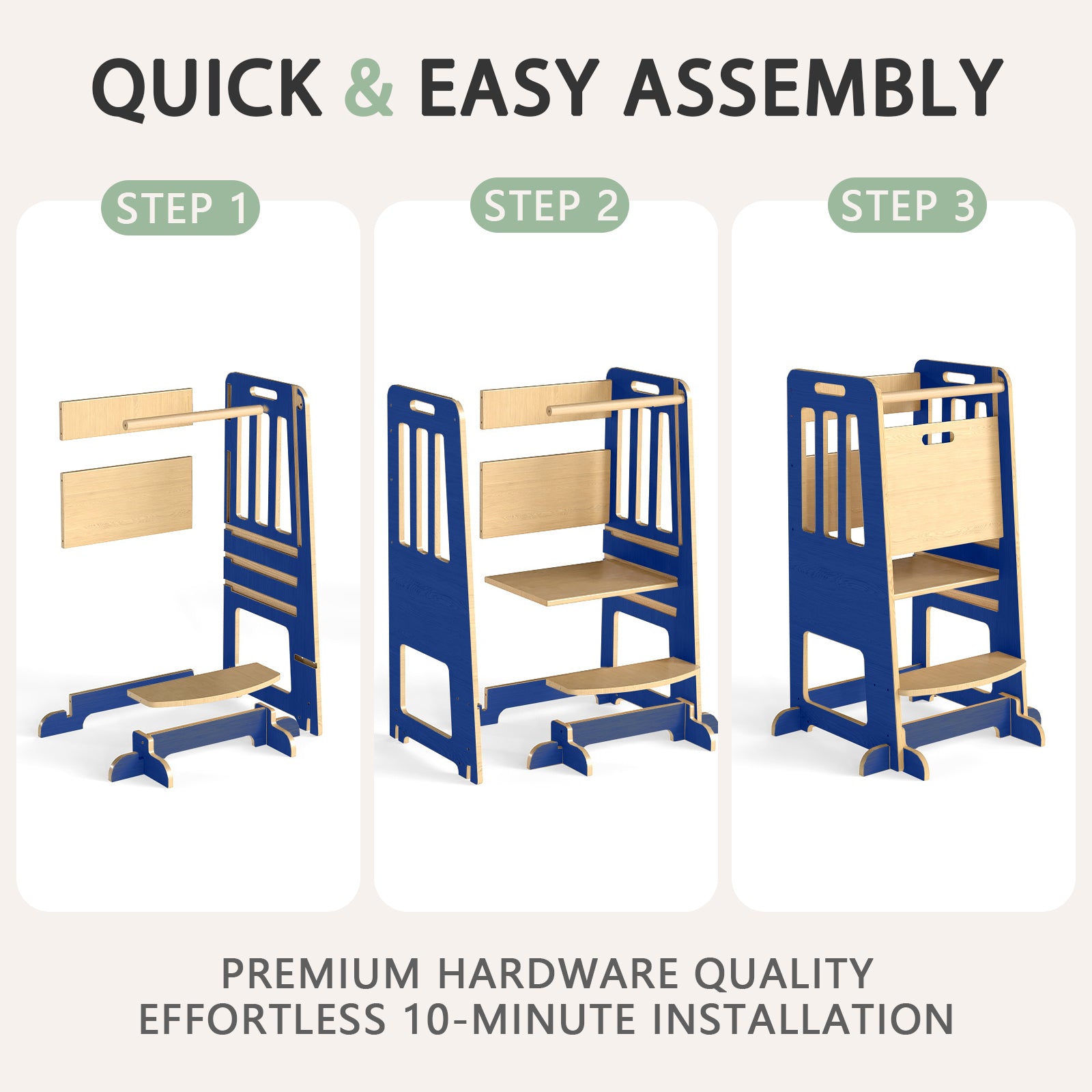 QUICK & EASY ASSEMBLY

STEP 1

STEP 2

STEP 3

PREMIUM HARDWARE QUALITY
EFFORTLESS 10-MINUTE INSTALLATION