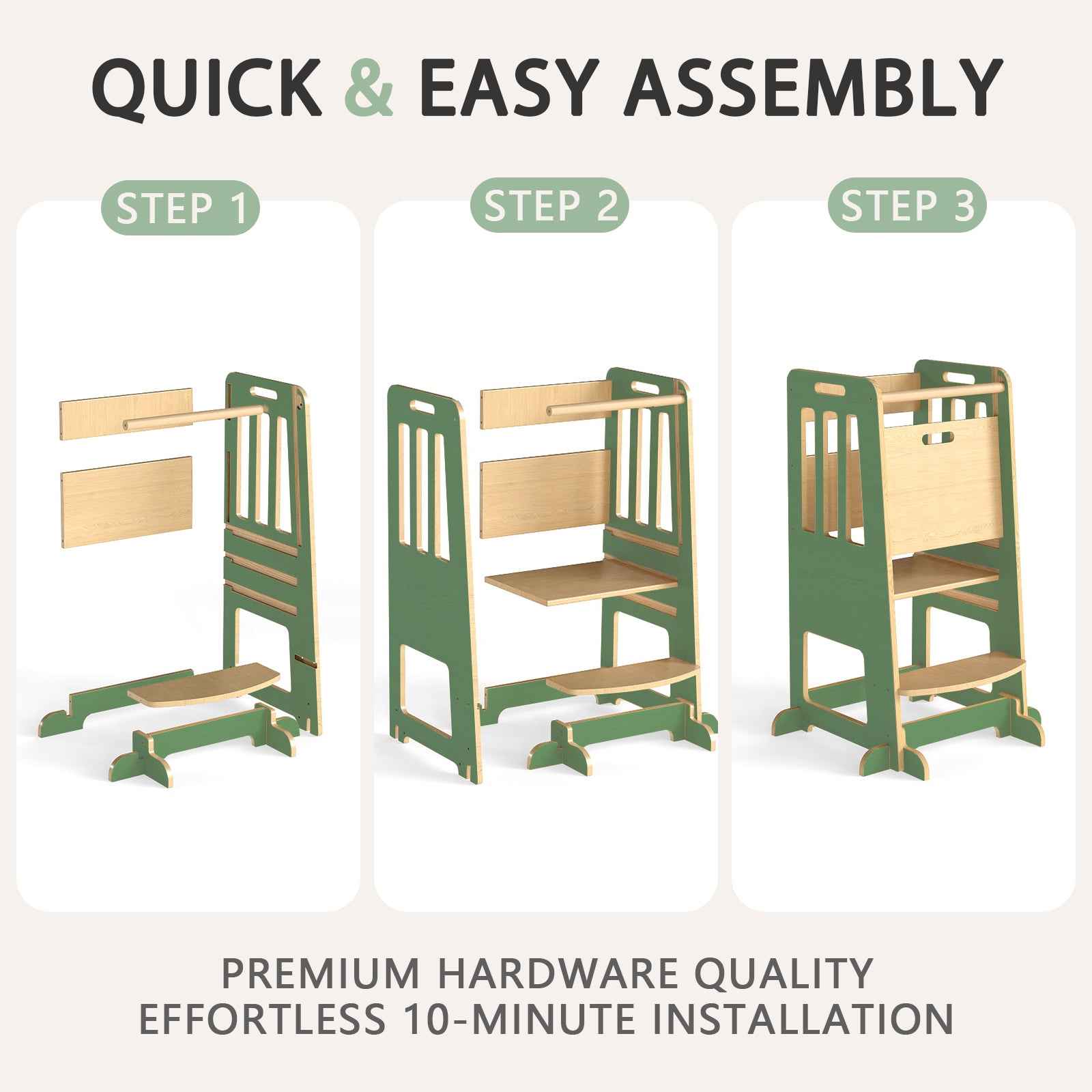 QUICK & EASY ASSEMBLY

STEP 1

STEP 2

STEP 3

PREMIUM HARDWARE QUALITY
EFFORTLESS 10-MINUTE INSTALLATION