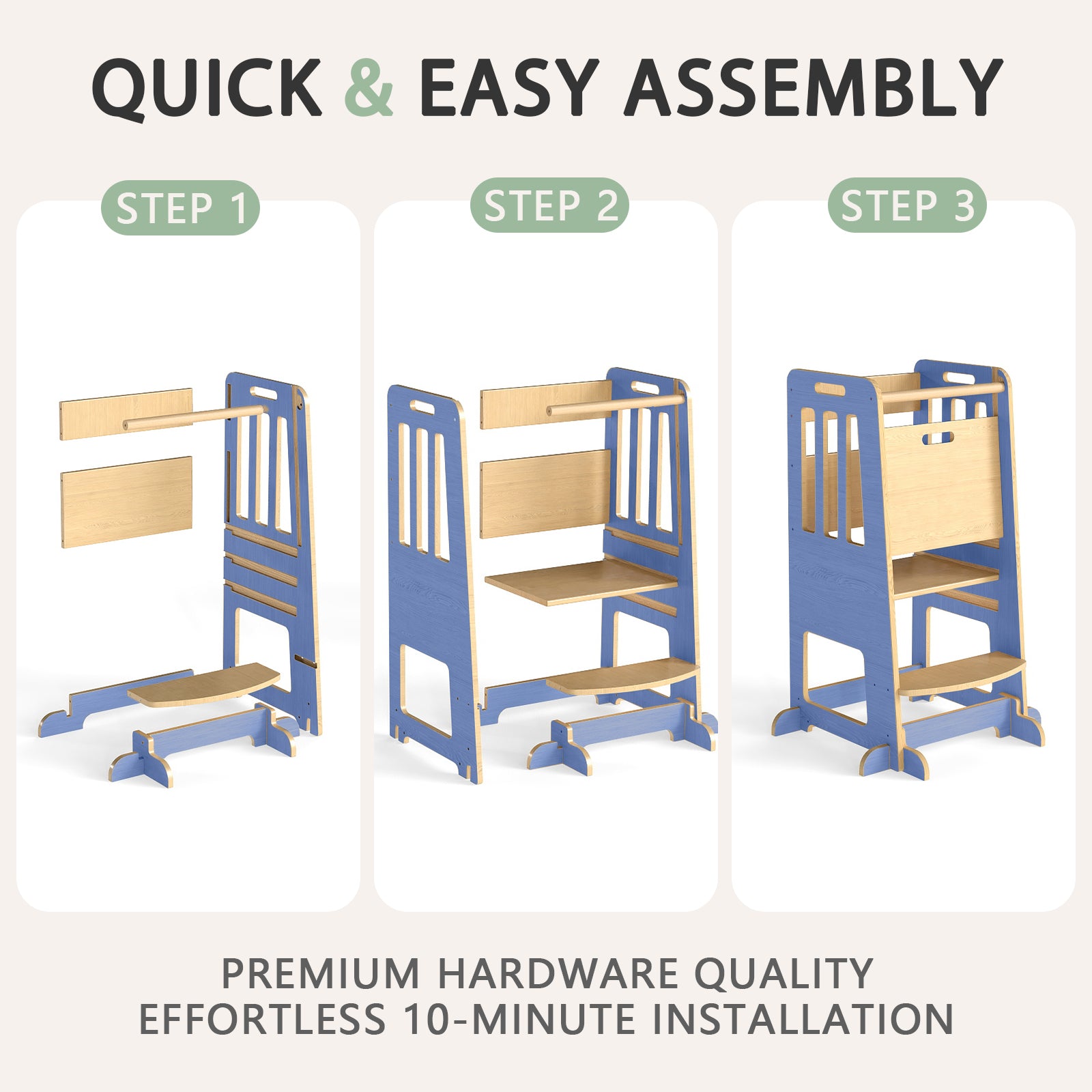 QUICK & EASY ASSEMBLY

STEP 1

STEP 2

STEP 3

PREMIUM HARDWARE QUALITY
EFFORTLESS 10-MINUTE INSTALLATION