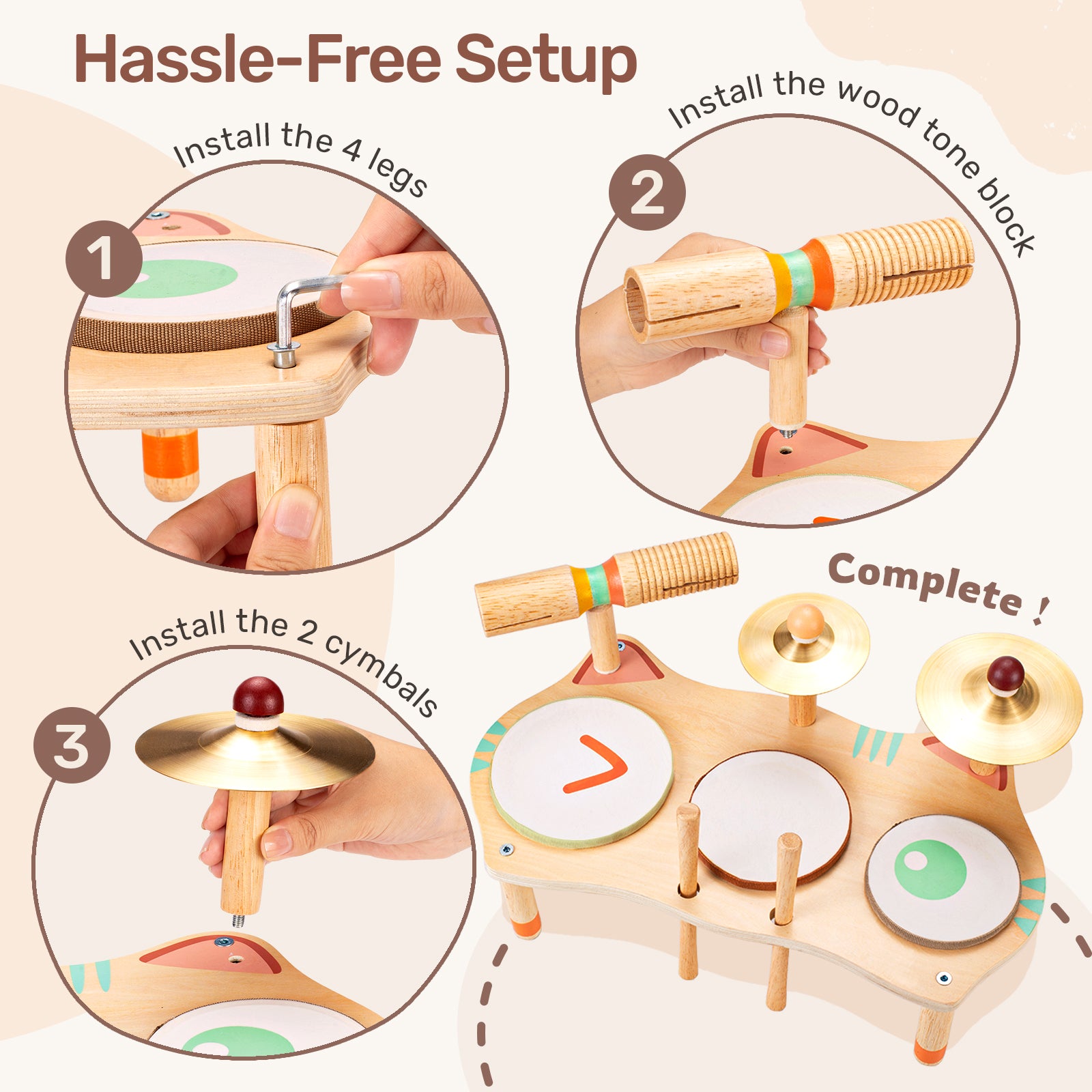 Hassle-Free Setup

1
Install the 4 legs

2
Install the wood tone block

3
Install the 2 cymbals

Complete !