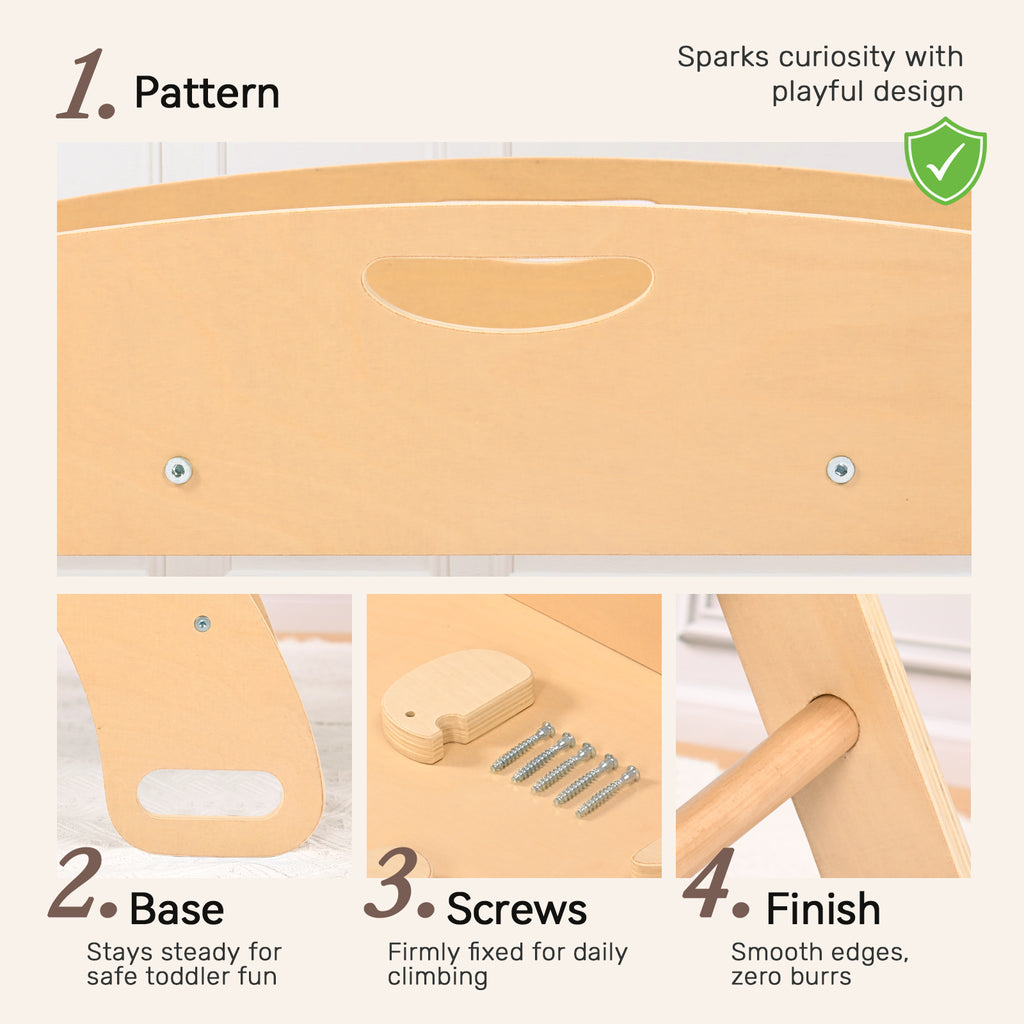 1. Pattern

Sparks curiosity with playful design

2. Base

Stays steady for safe toddler fun

3. Screws

Firmly fixed for daily climbing

4. Finish

Smooth edges, zero burrs